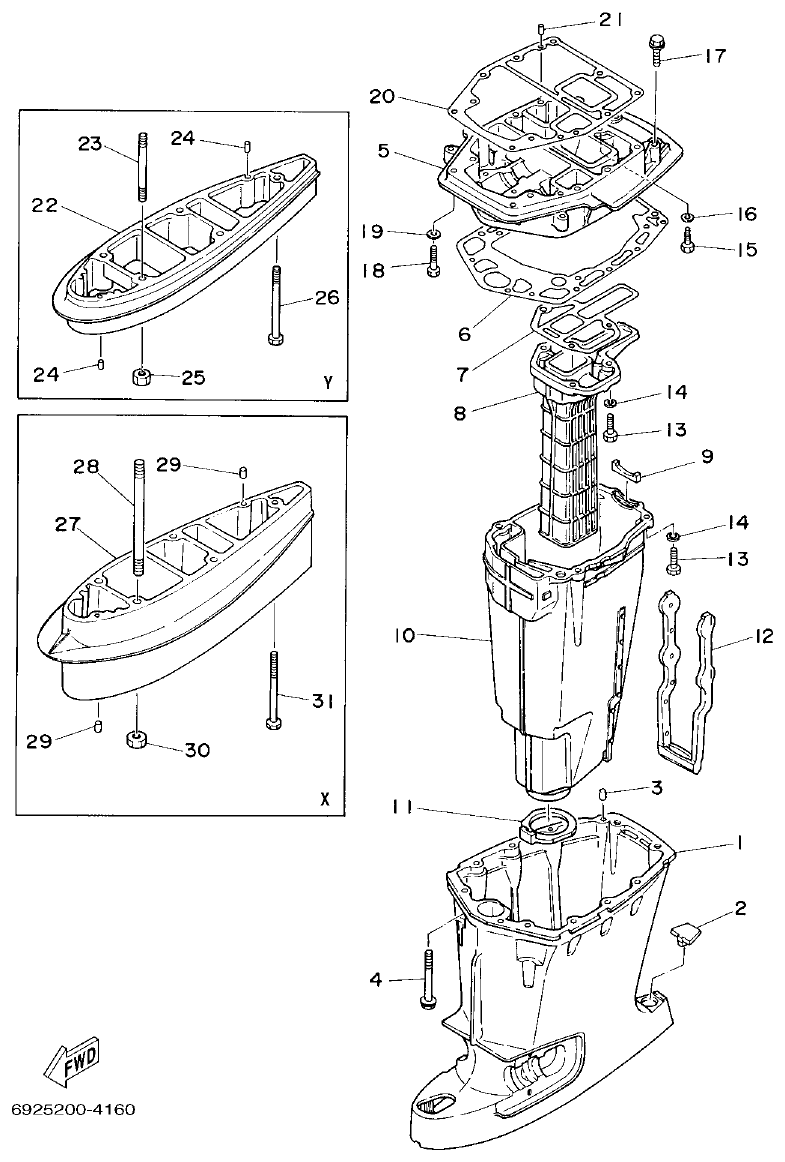 23
24
22
26
24
25
Y
28
29
27
31
29
30
X
21
17
20
5
16
19
15
18
6
7
8
14
13
9
14
13
10
12
3
11
1
2
4
FWD
6925200-4160